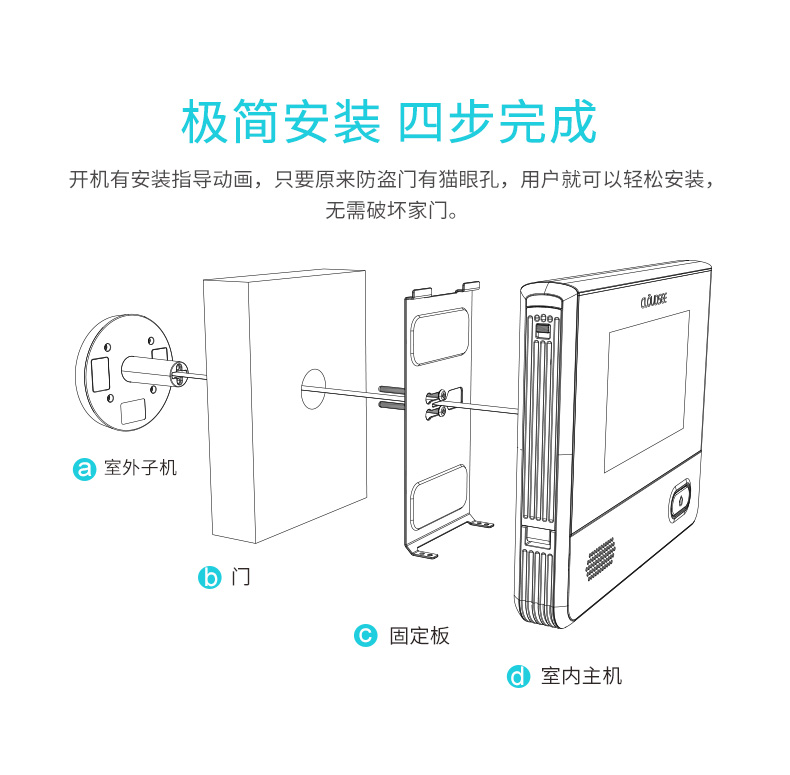 极简安装 四步完成

开机有安装指导动画，只要原来防盗门有猫眼孔，用户就可以轻松安装，无需破坏家门。

CLOUDSEE

a 室外子机

b 门

c 固定板

d 室内主机