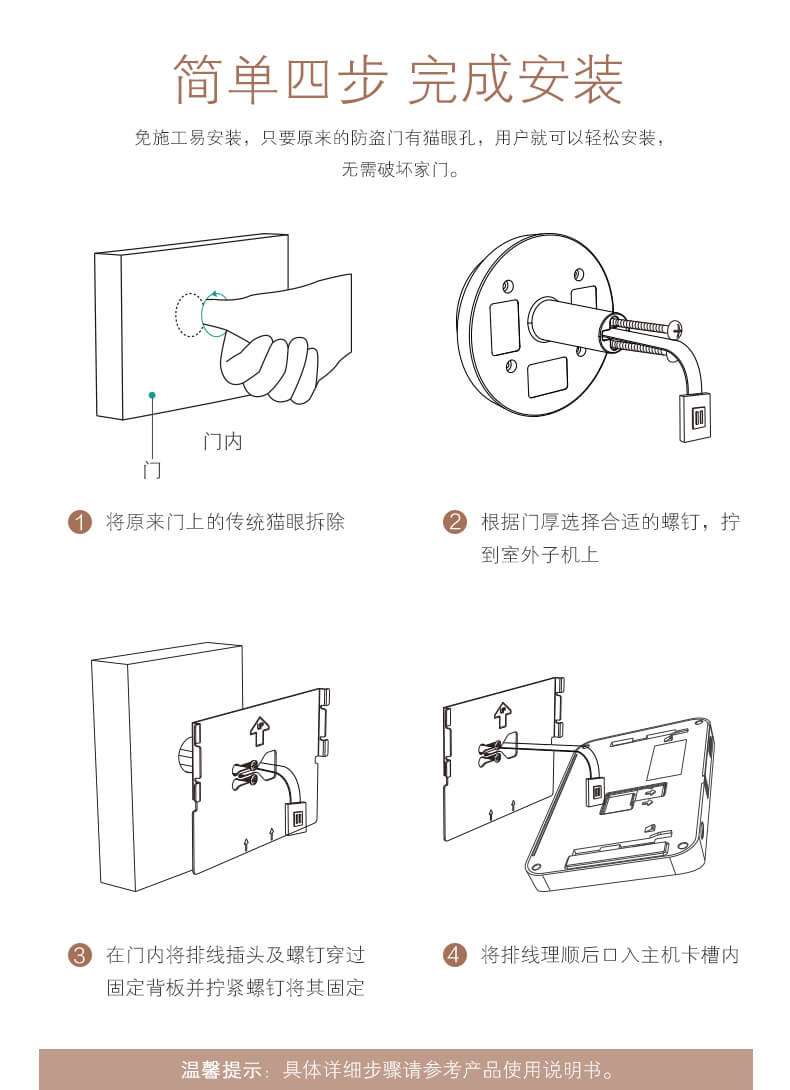 简单四步 完成安装

免施工易安装，只要原来的防盗门有猫眼孔，用户就可以轻松安装，无需破坏家门。

门内

门

1 将原来门上的传统猫眼拆除

2 根据门厚选择合适的螺钉，拧到室外子机上

3 在门内将排线插头及螺钉穿过固定背板并拧紧螺钉将其固定

4 将排线理顺后口入主机卡槽内

温馨提示：具体详细步骤请参考产品使用说明书。