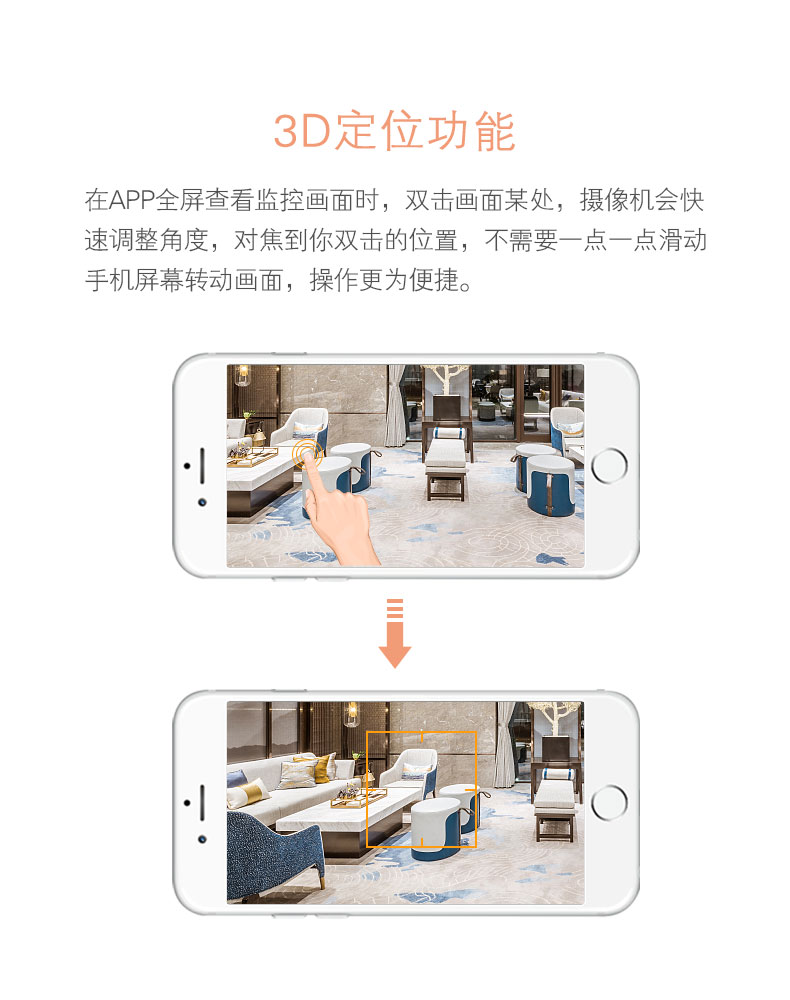 3D定位功能

在APP全屏查看监控画面时，双击画面某处，摄像机会快速调整角度，对焦到你双击的位置，不需要一点一点滑动手机屏幕转动画面，操作更为便捷。